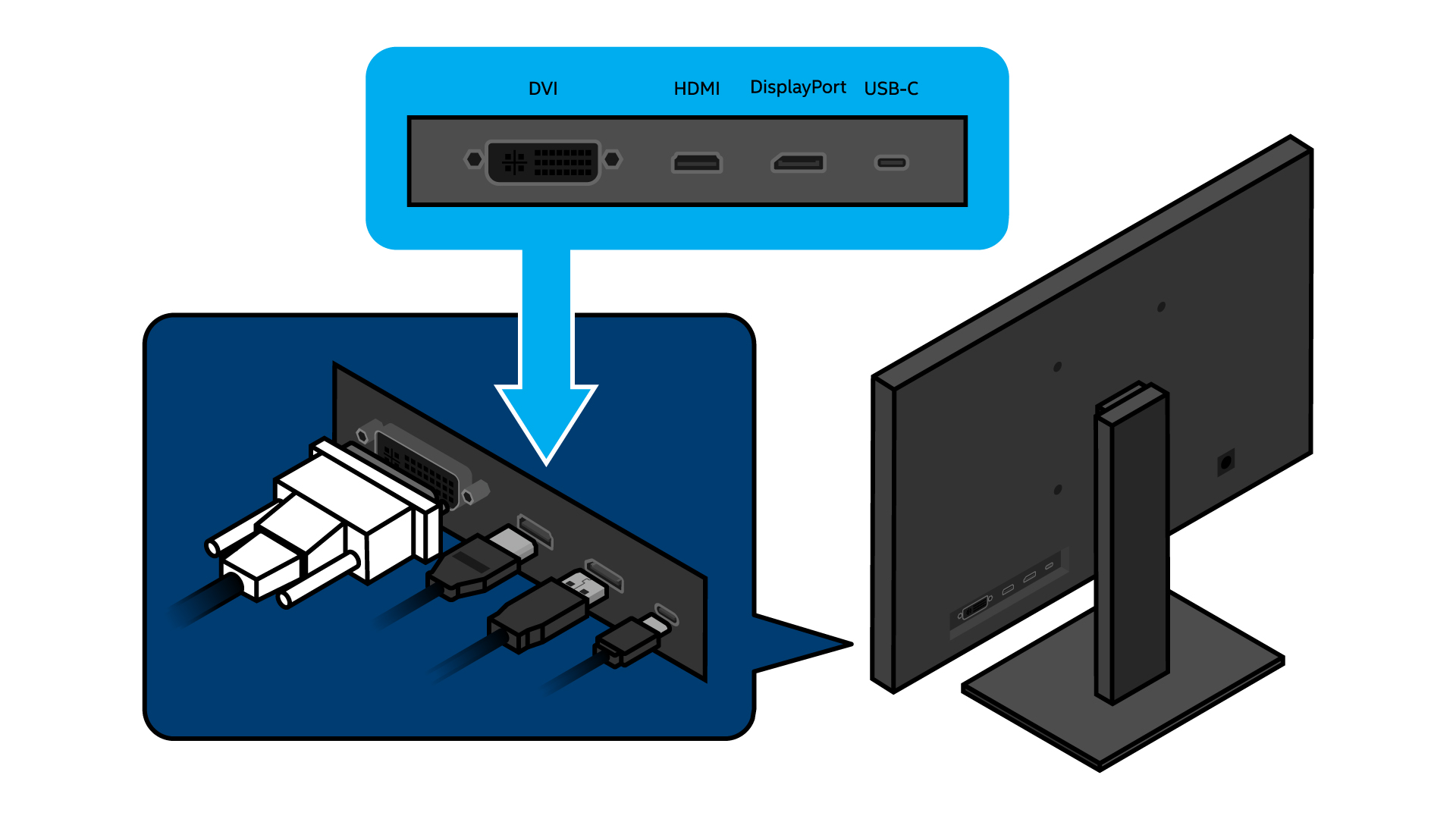 DVI HDMI DisplayPort USB-C