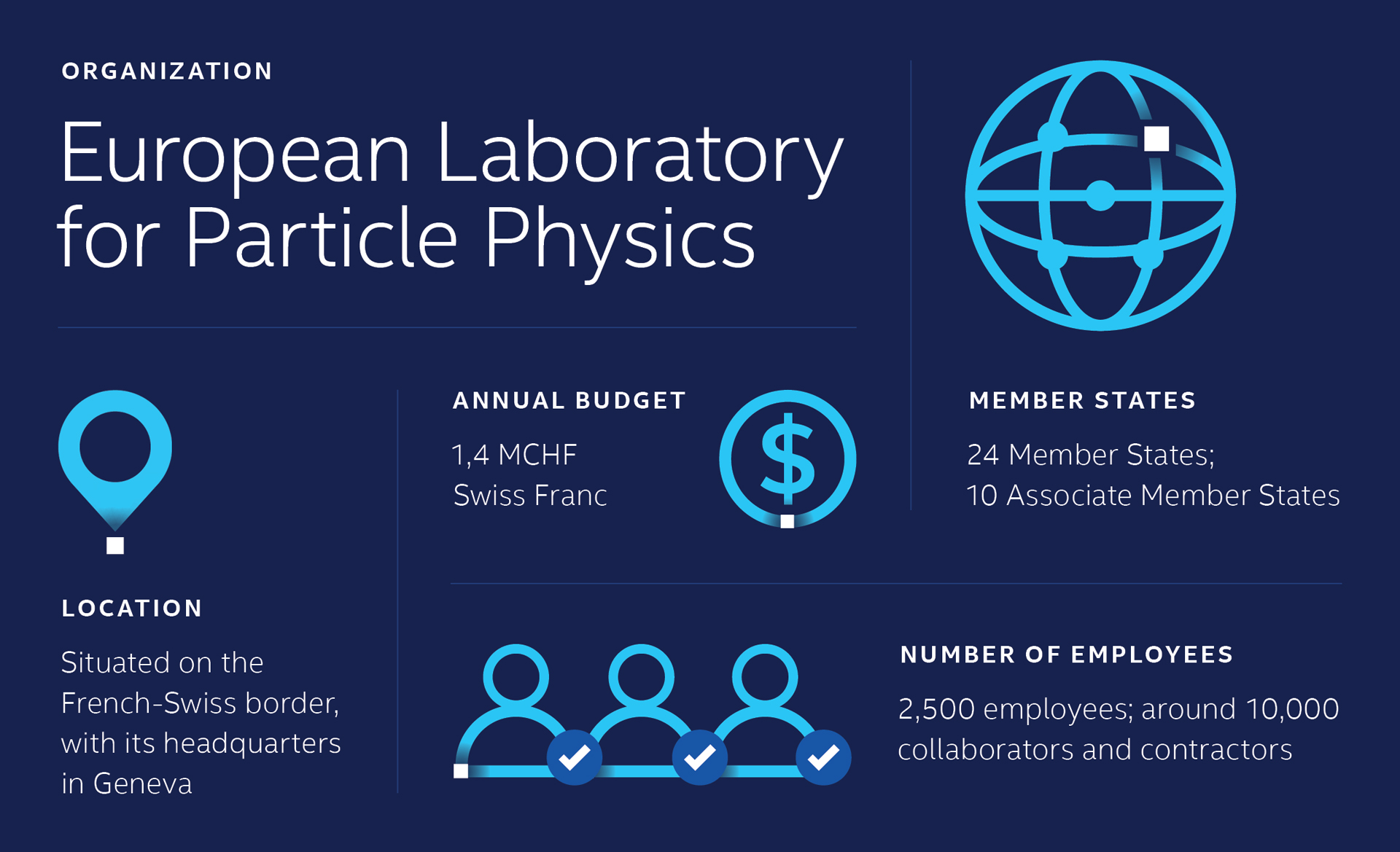 ORGANIZATION

European Laboratory for Particle Physics

LOCATION

Situated on the French-Swiss border, with its headquarters in Geneva

ANNUAL BUDGET

1,4 MCHF Swiss Franc

$

MEMBER STATES

24 Member States; 10 Associate Member States

NUMBER OF EMPLOYEES

2,500 employees; around 10,000 collaborators and contractors