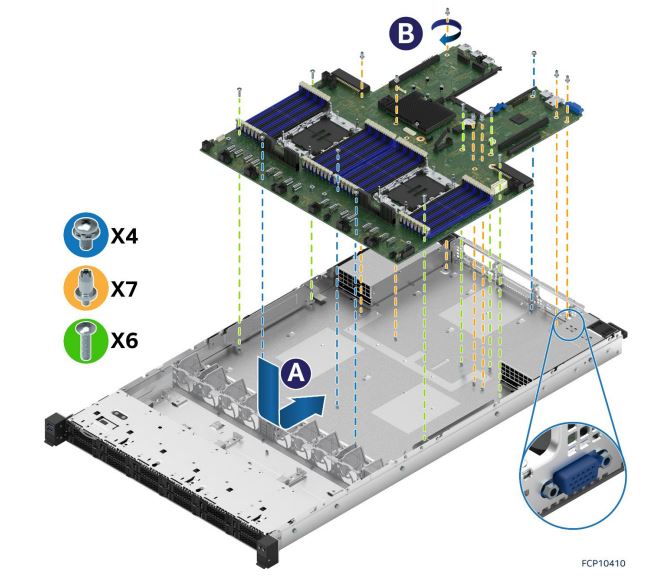 B

X4

X7

X6

A

FCP10410