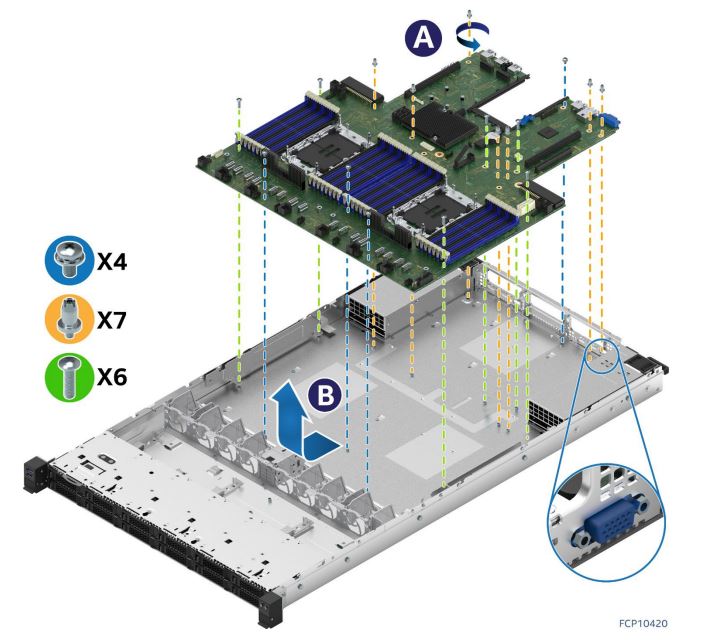 A

X4

X7

X6

B

FCP10420