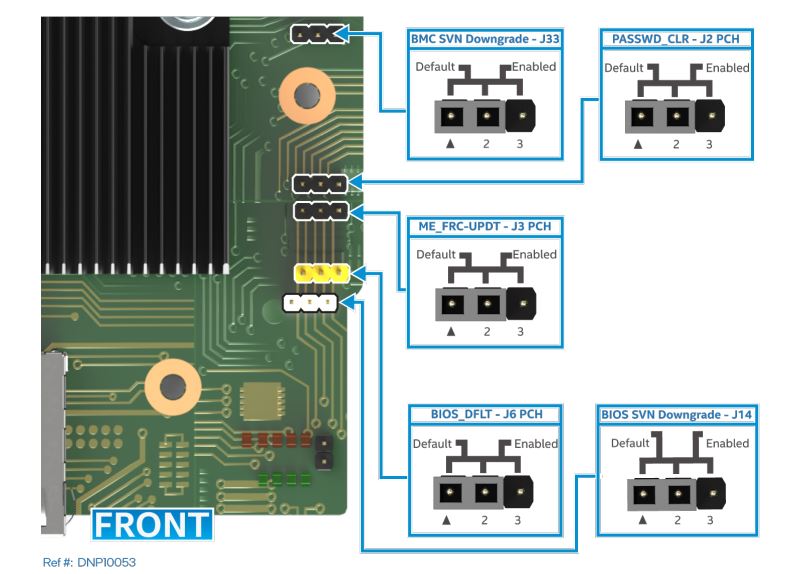 BMC SVN Downgrade - J33
Default Enabled
▲ 2 3

PASSWD_CLR - J2 PCH
Default Enabled
▲ 2 3

ME_FRC-UPDT - J3 PCH
Default Enabled
▲ 2 3

BIOS_DFLT - J6 PCH
Default Enabled
▲ 2 3

BIOS SVN Downgrade - J14
Default Enabled
▲ 2 3

FRONT

Ref #: DNP10053