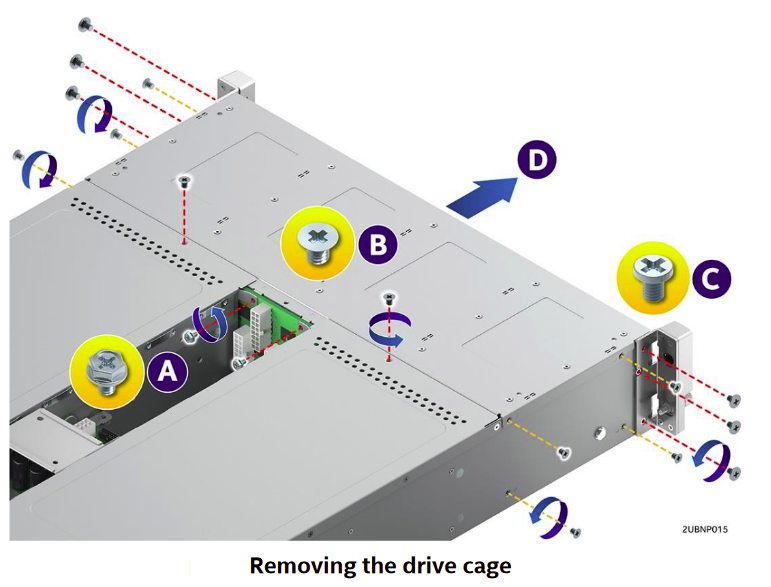 D

B

C

A

2UBNP015

Removing the drive cage