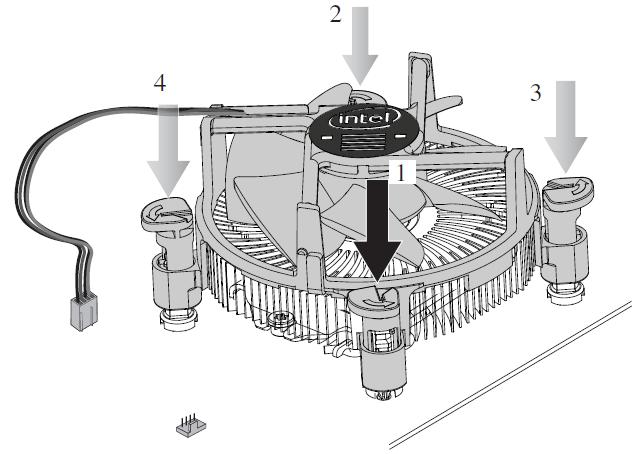 2
4
3
intel
1