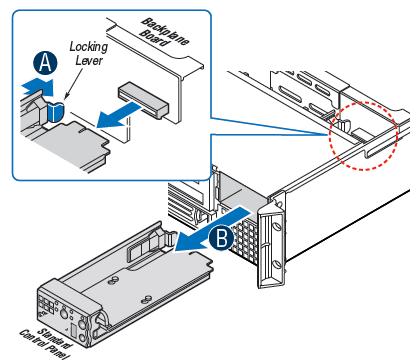 Backplane Board

Locking Lever

A

B

Standard Control Panel