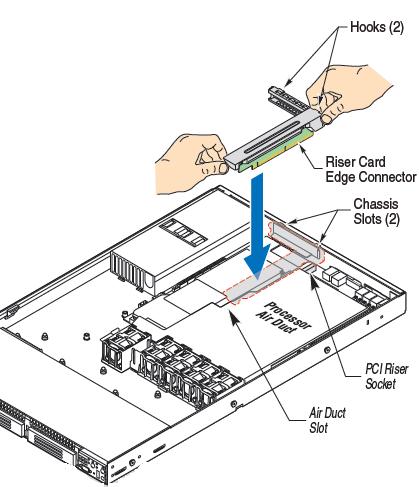 Hooks (2)

Riser Card
Edge Connector

Chassis
Slots (2)

Processor
Air Duct

PCI Riser
Socket

Air Duct
Slot