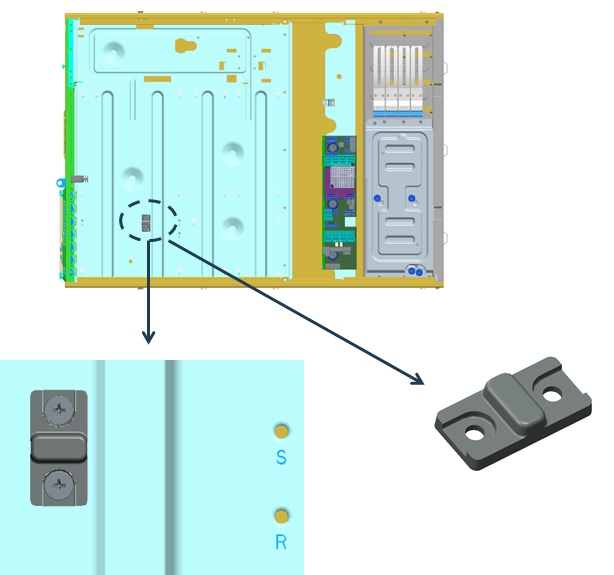 S

R