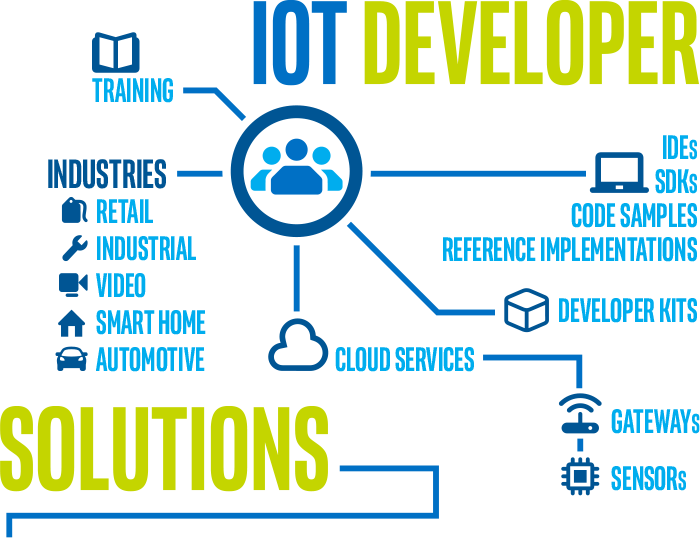 IOT DEVELOPER

TRAINING

INDUSTRIES
RETAIL
INDUSTRIAL
VIDEO
SMART HOME
AUTOMOTIVE

IDEs
SDKs
CODE SAMPLES
REFERENCE IMPLEMENTATIONS

DEVELOPER KITS

CLOUD SERVICES

GATEWAYs

SENSORs

SOLUTIONS