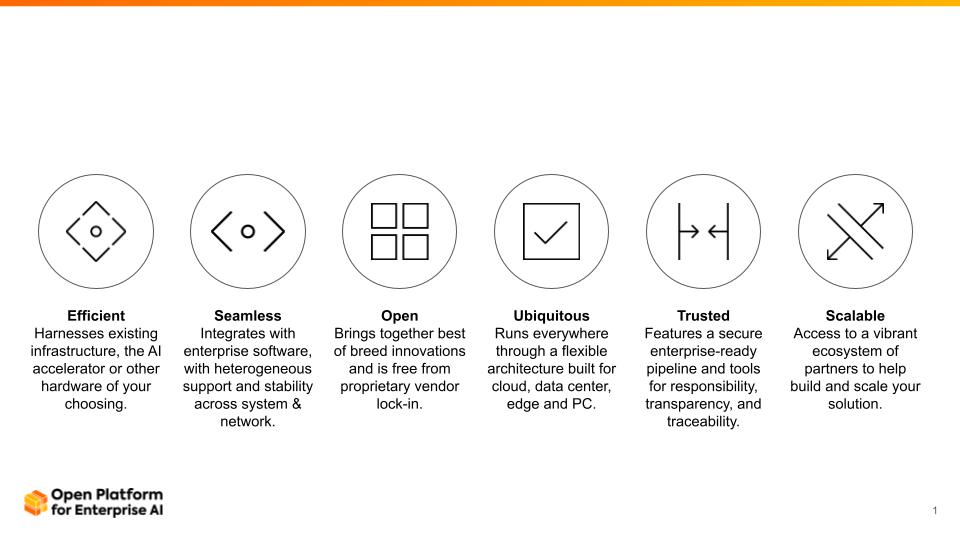 Efficient
Harnesses existing infrastructure, the AI accelerator or other hardware of your choosing.

Seamless
Integrates with enterprise software, with heterogeneous support and stability across system & network.

Open
Brings together best of breed innovations and is free from proprietary vendor lock-in.

Ubiquitous
Runs everywhere through a flexible architecture built for cloud, data center, edge and PC.

Trusted
Features a secure enterprise-ready pipeline and tools for responsibility, transparency, and traceability.

Scalable
Access to a vibrant ecosystem of partners to help build and scale your solution.

Open Platform for Enterprise AI

1