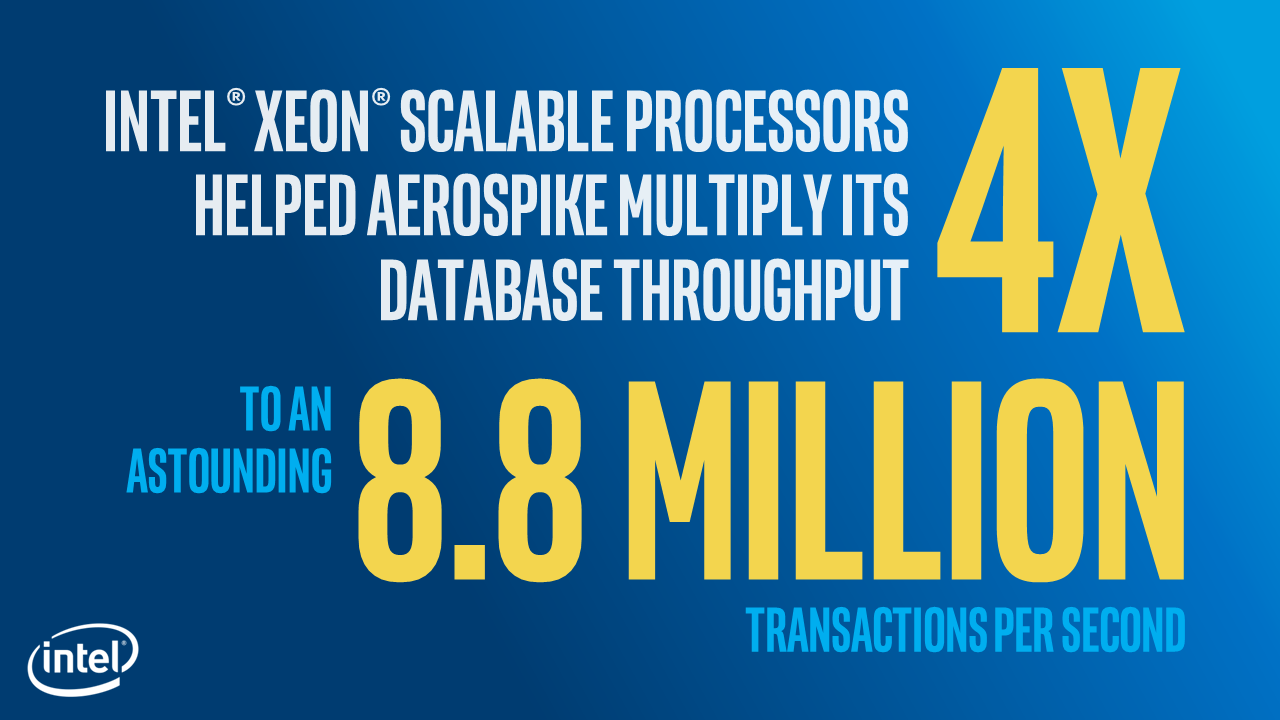 INTEL® XEON® SCALABLE PROCESSORS HELPED AEROSPIKE MULTIPLY ITS DATABASE THROUGHPUT

4X

TO AN ASTOUNDING

8.8 MILLION

TRANSACTIONS PER SECOND

intel