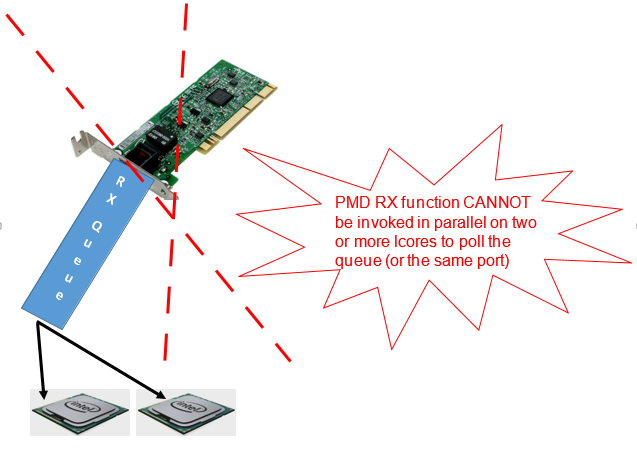 RX Queue

PMD RX function CANNOT be invoked in parallel on two or more lcores to poll the queue (or the same port)

intel

intel