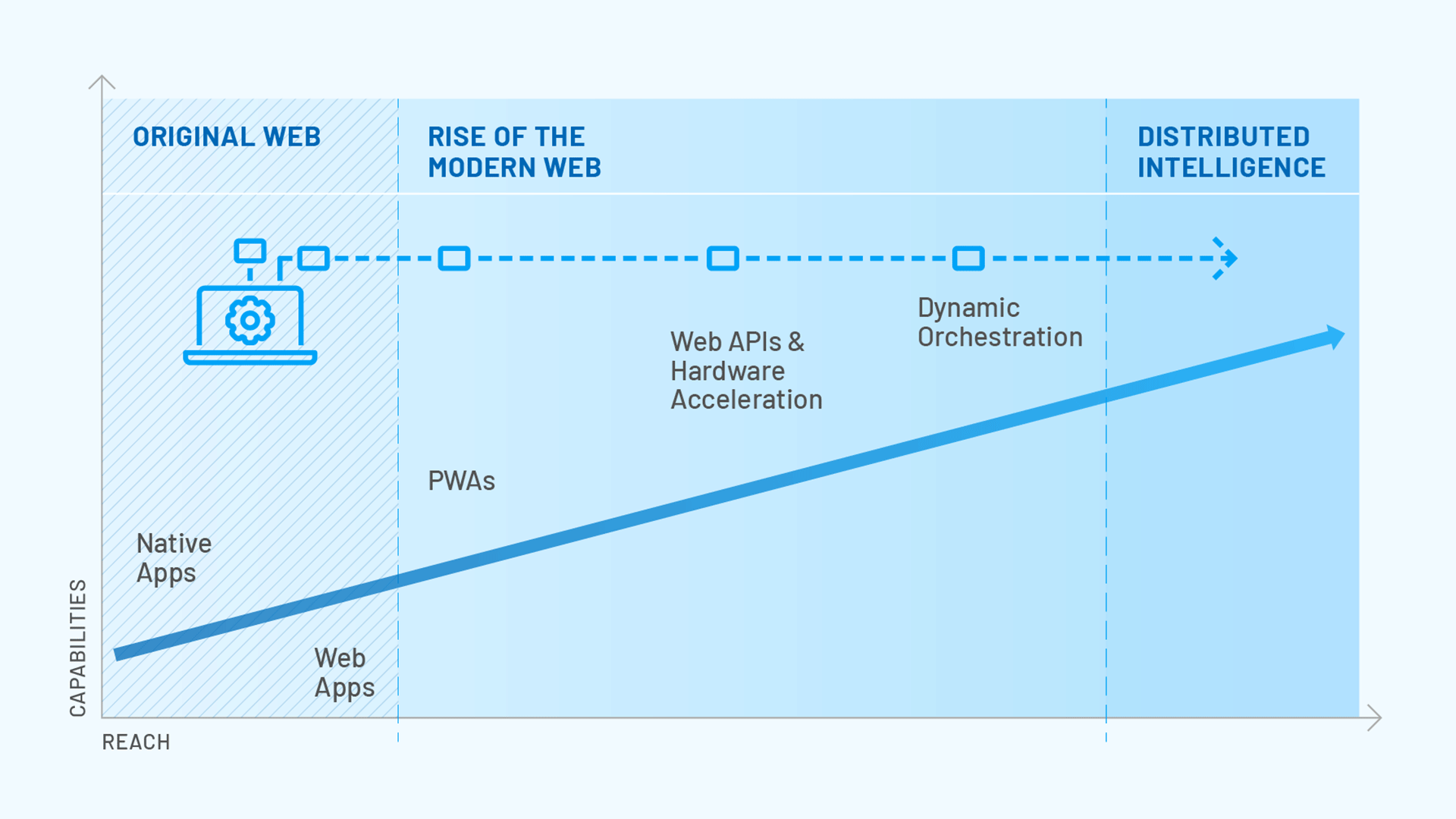 ORIGINAL WEB

RISE OF THE MODERN WEB

DISTRIBUTED INTELLIGENCE

Dynamic Orchestration

Web APIs & Hardware Acceleration

PWAs

Native Apps

Web Apps

CAPABILITIES

REACH