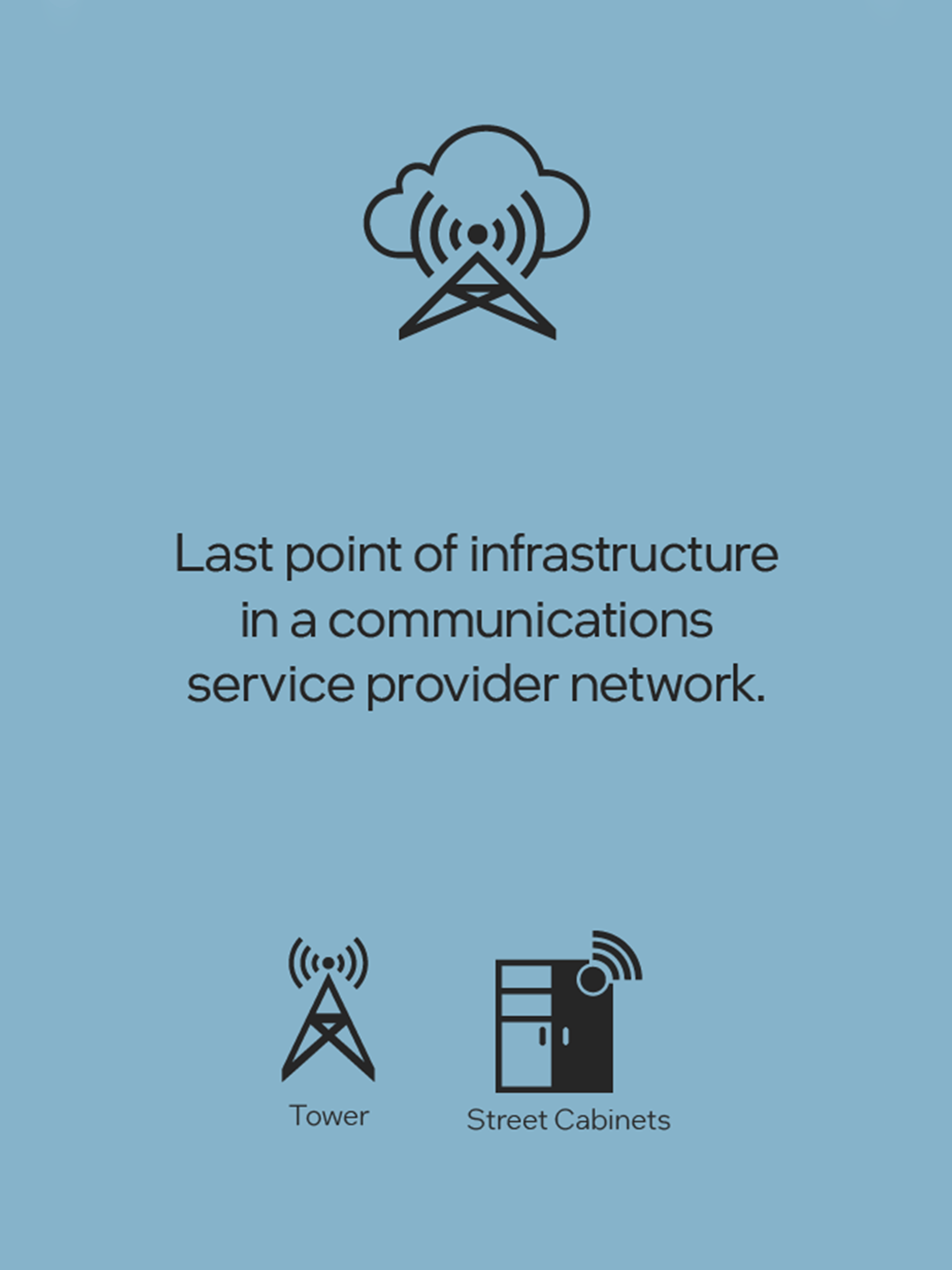 Last point of infrastructure in a communications service provider network.

Tower

Street Cabinets